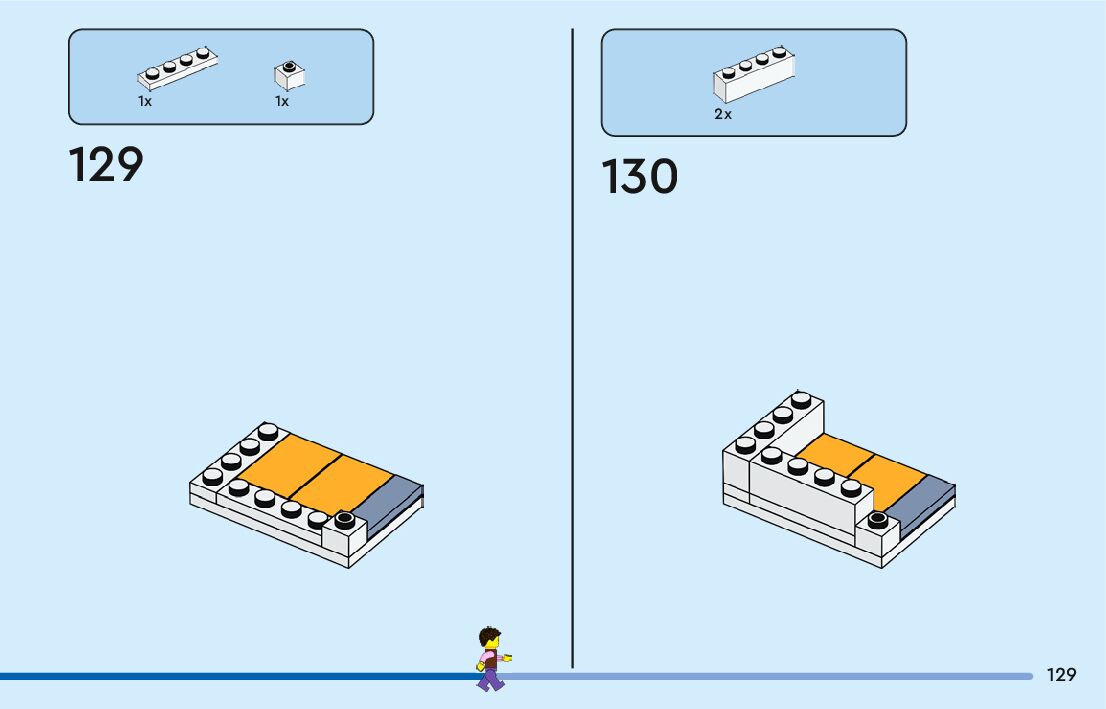 1x
1x

129

2x

130

129