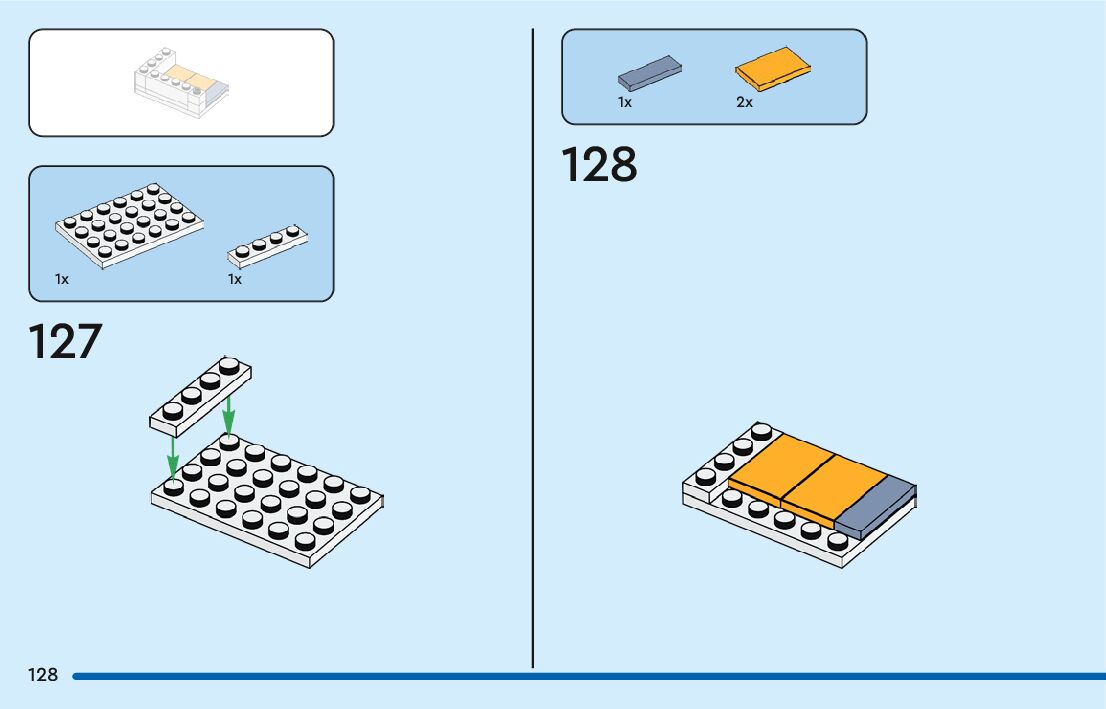 1x

1x

127

1x

2x

128

128