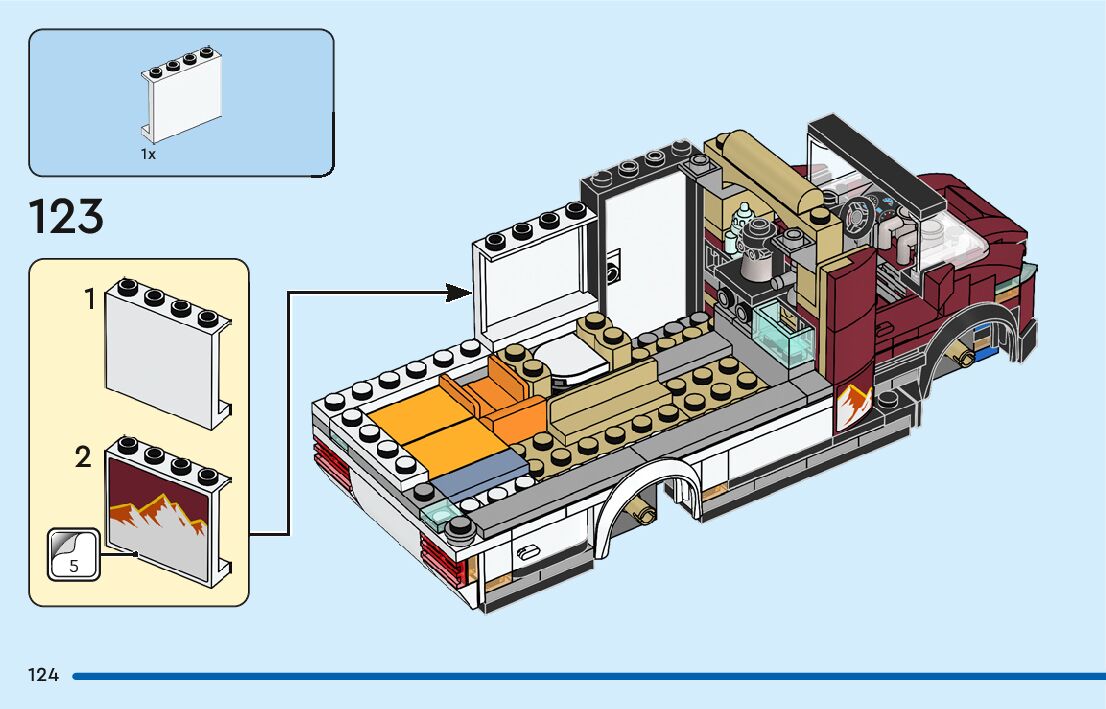 1x

123

1

2

5

124