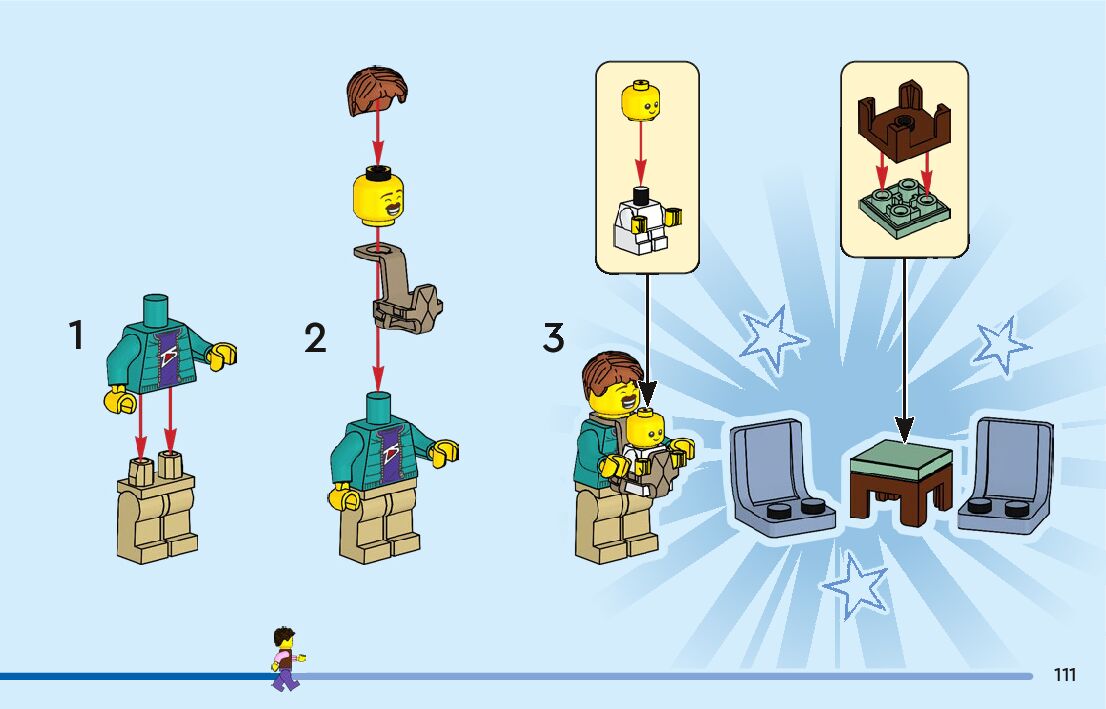 1

2

3

111