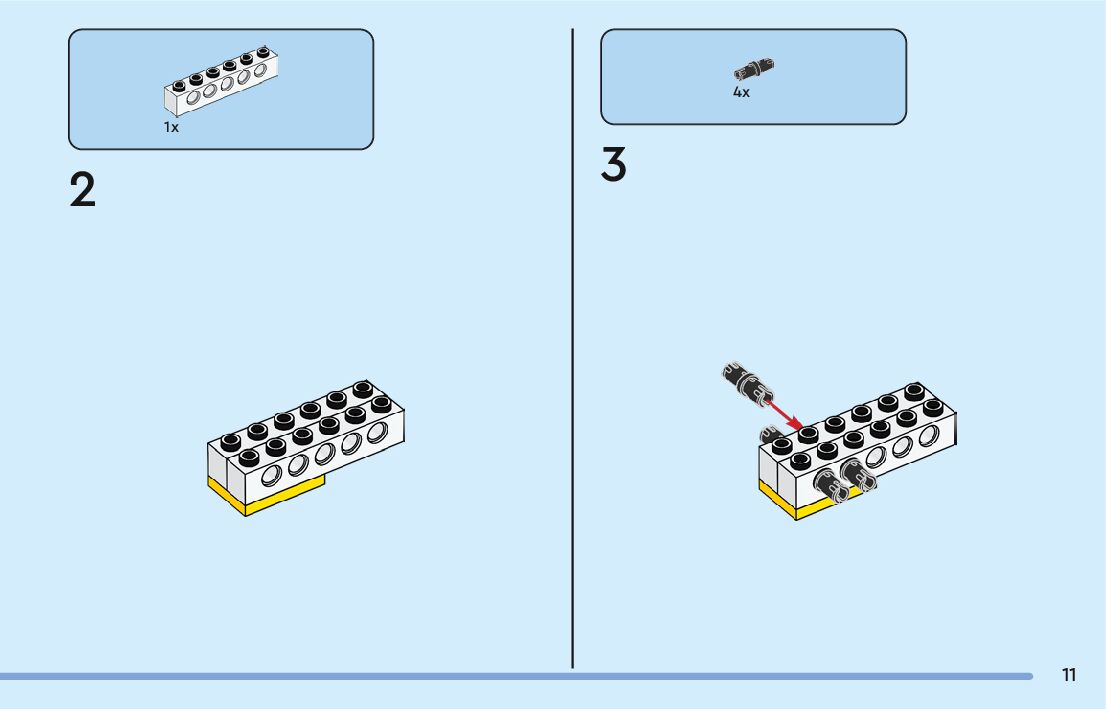 1x

2

4x

3

11