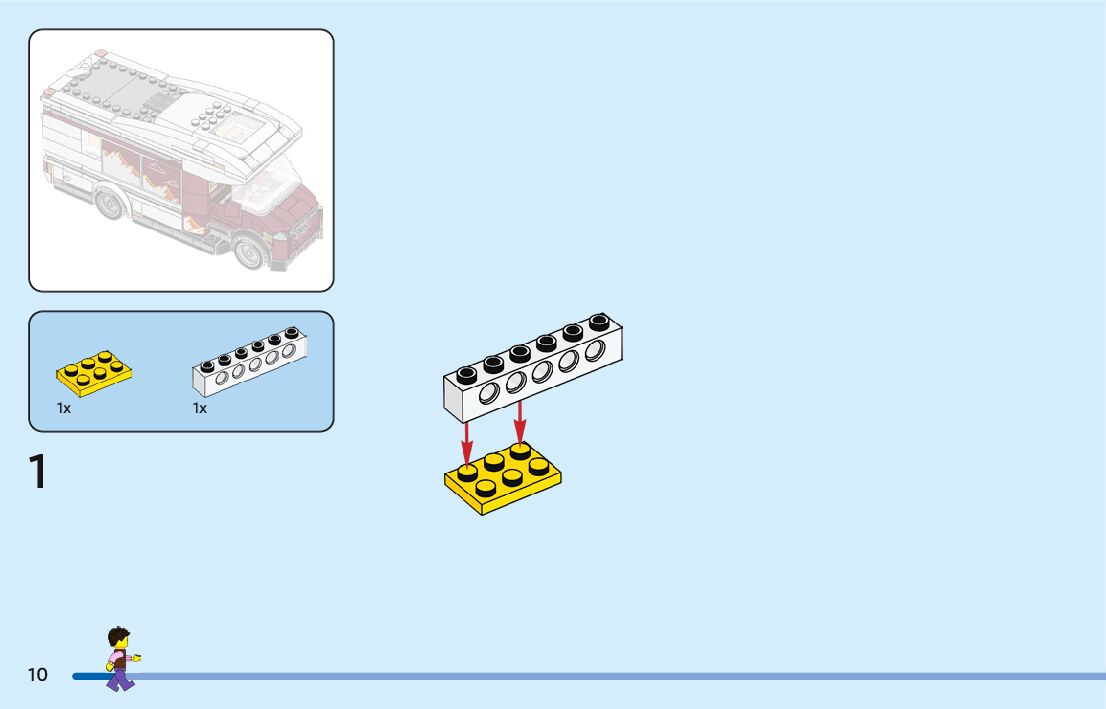 1x

1x

1

10