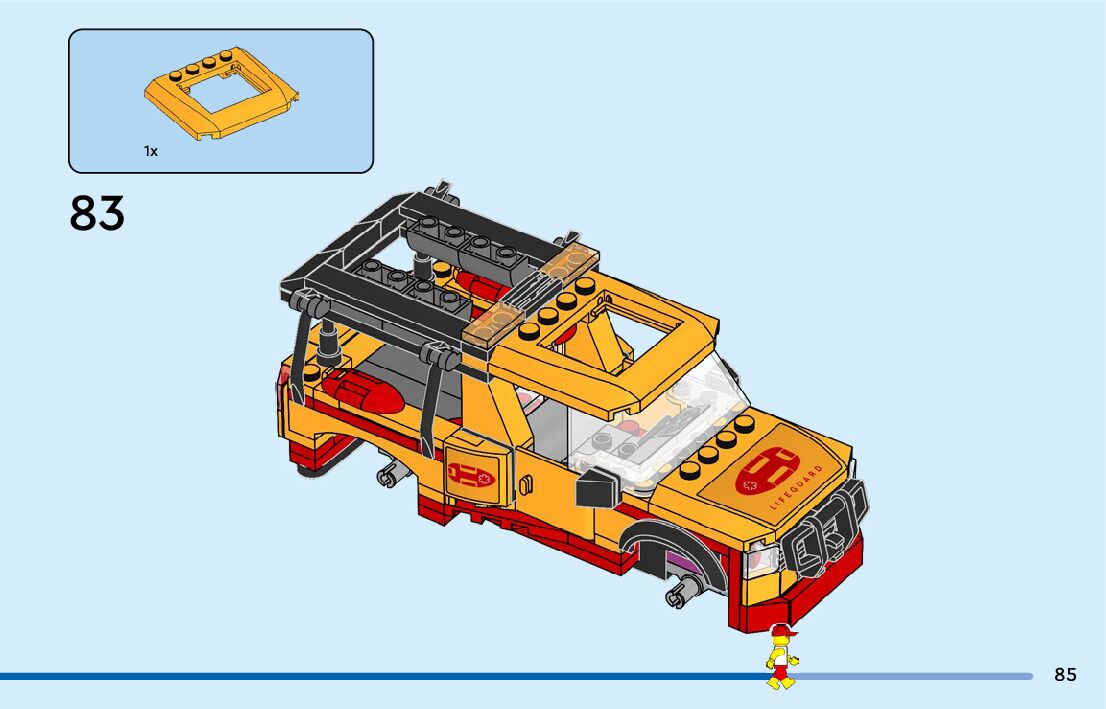 1x

83

LIFEGUARD

85