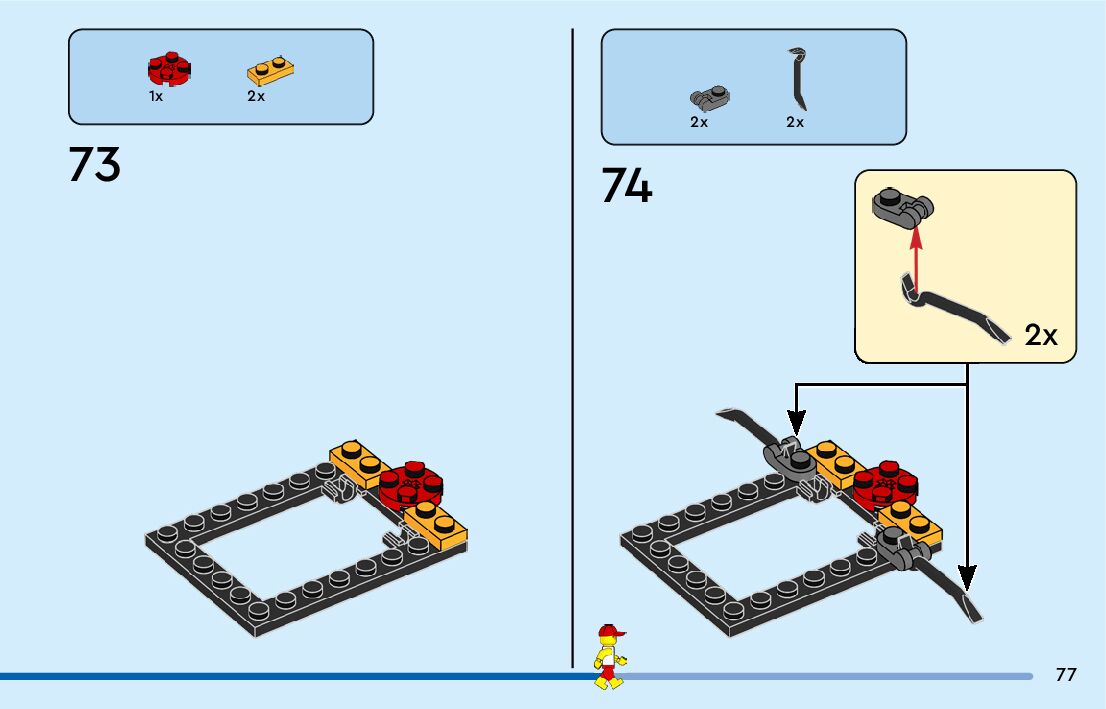 1x 2x

73

2x 2x

74

2x

77