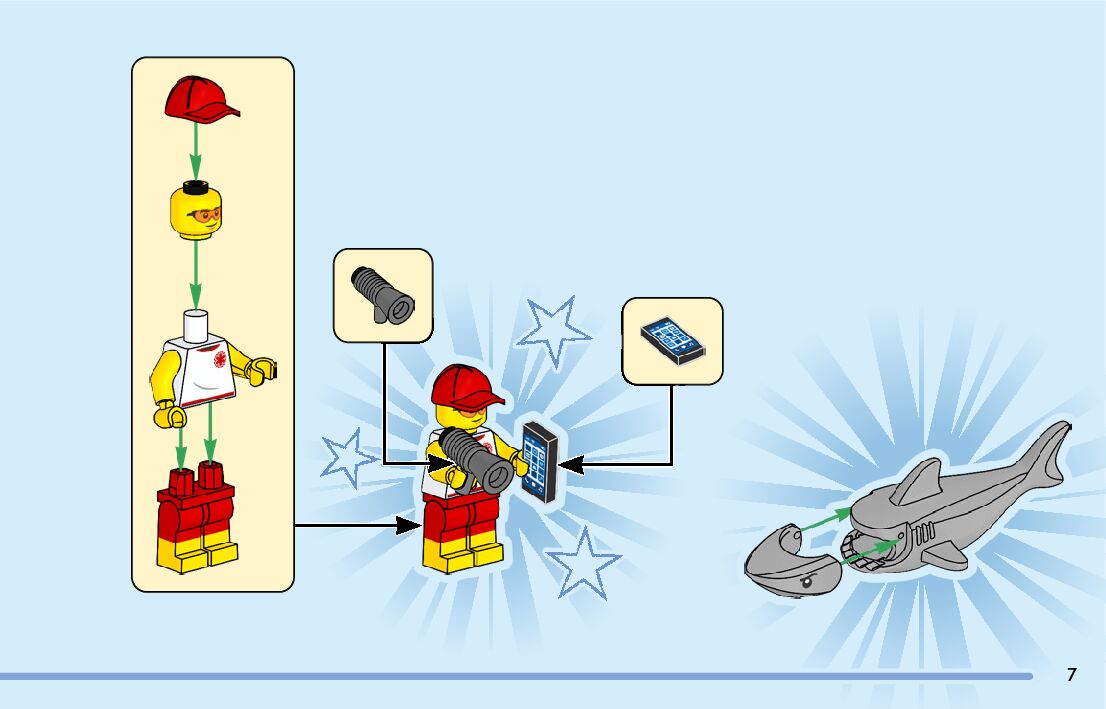 7