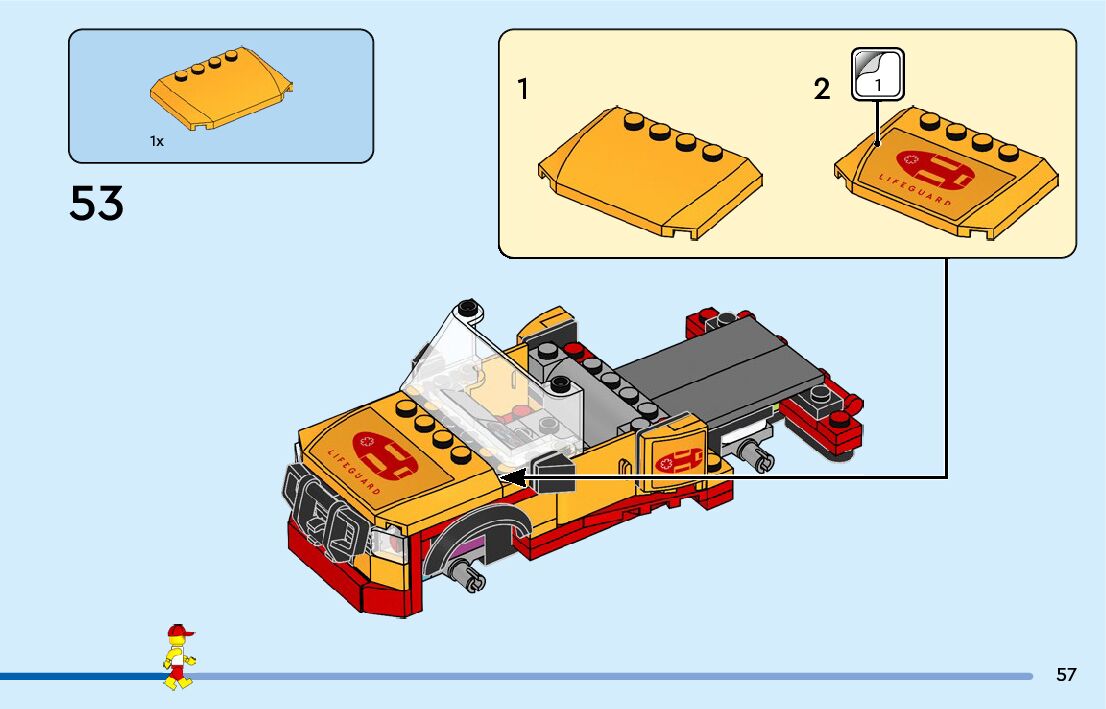 1x

53

1

2

1

LIFEGUARD

LIFEGUARD

57