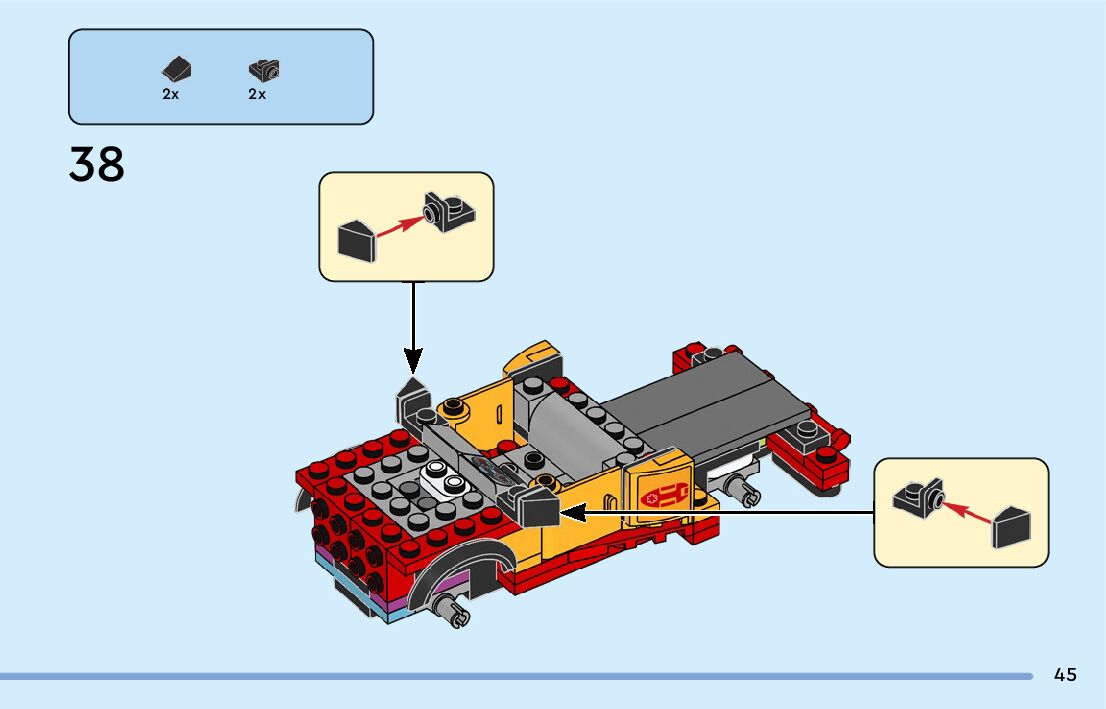 2x 2x

38

45