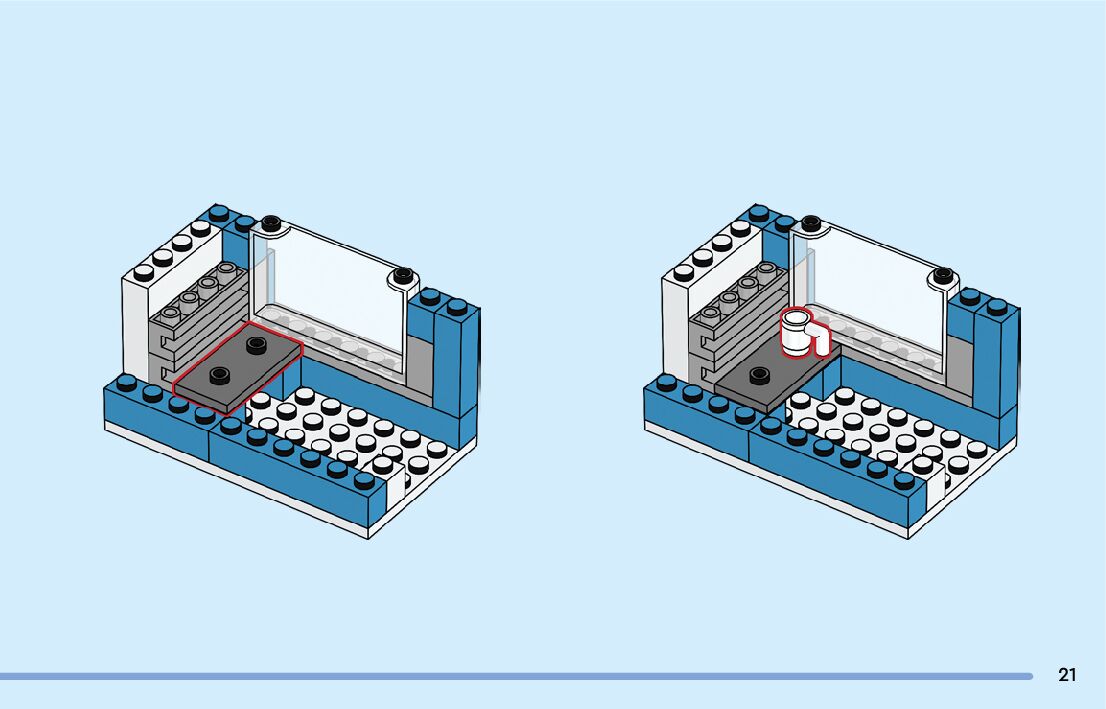 21