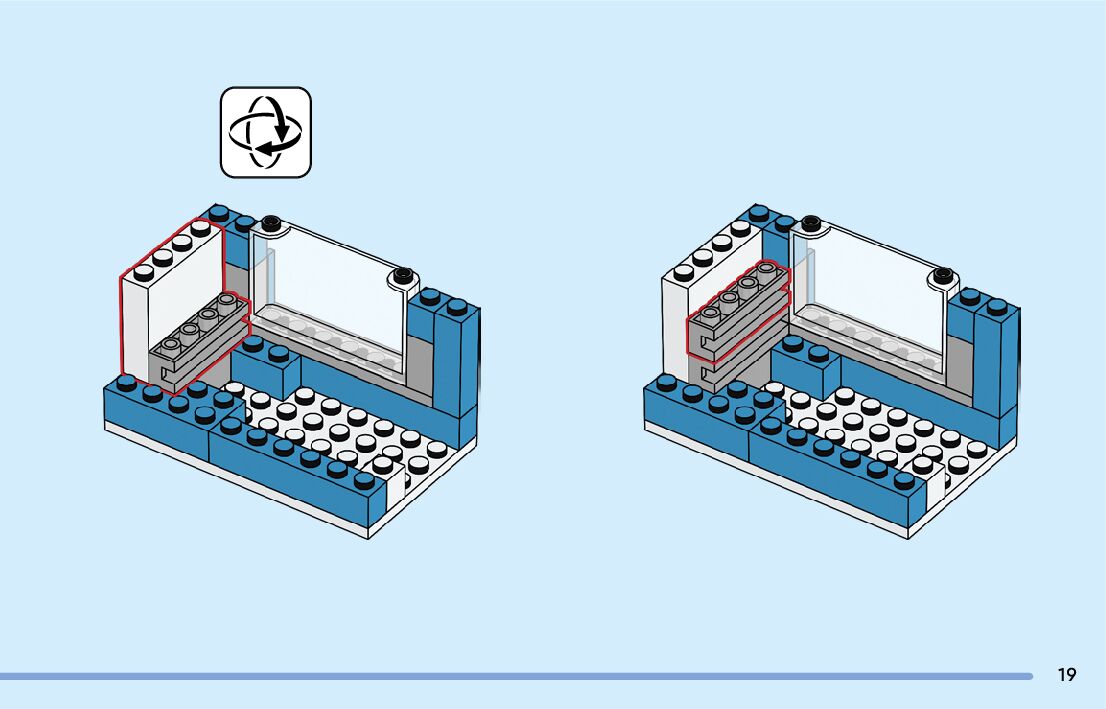 19