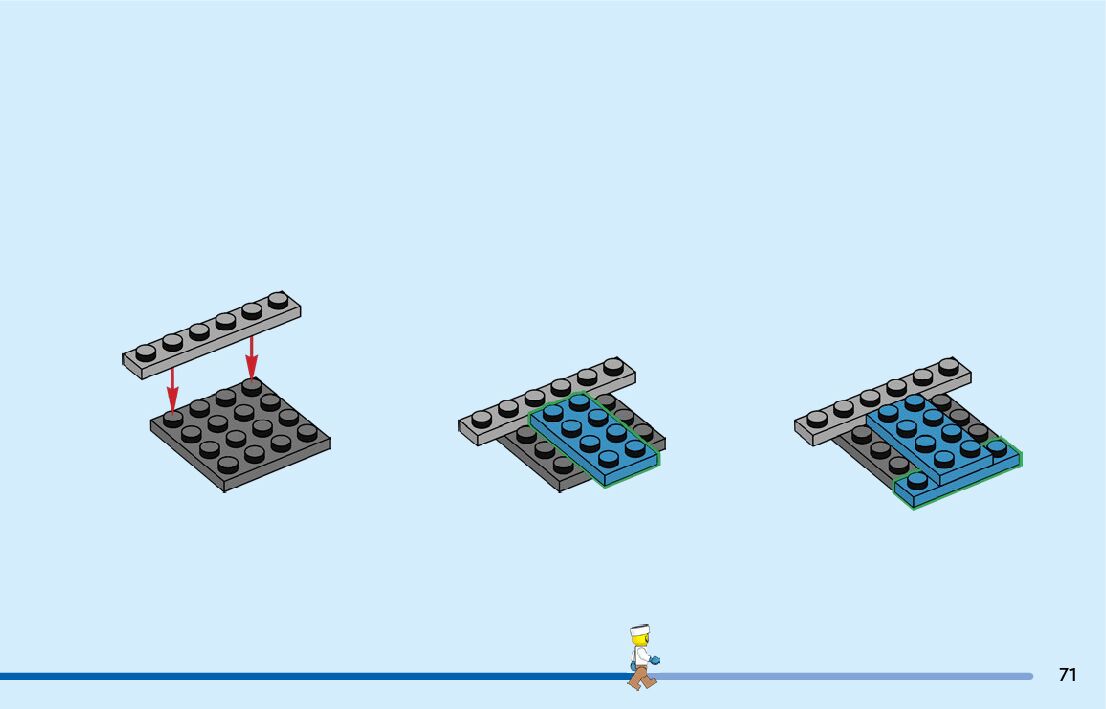 71