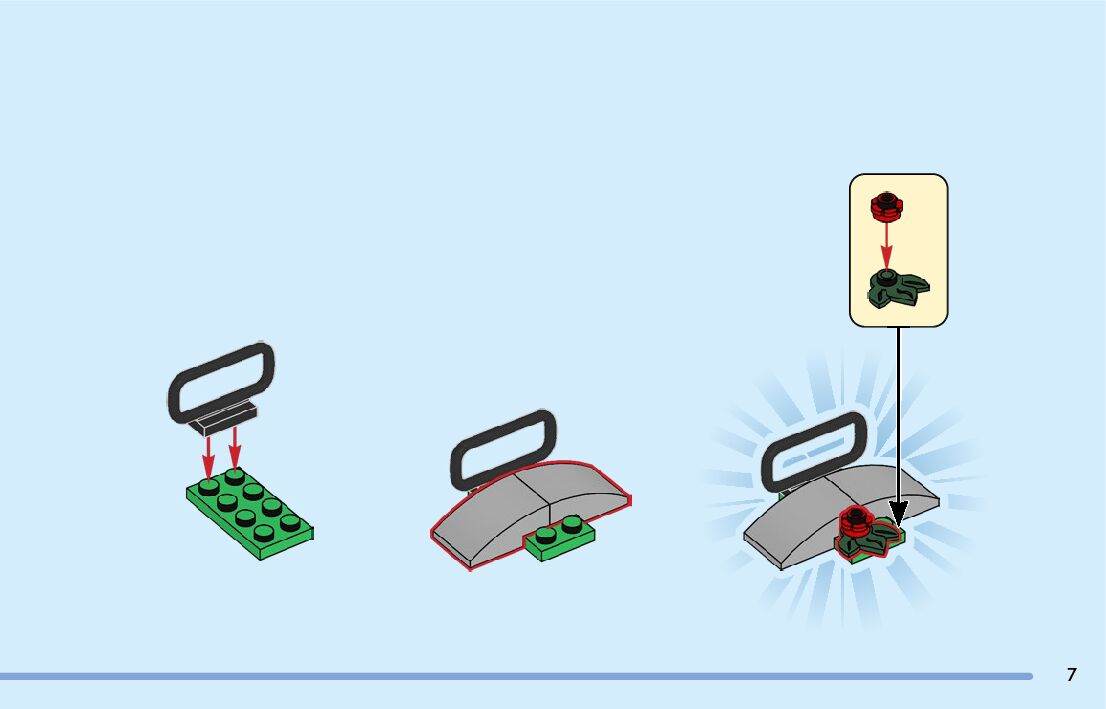 7