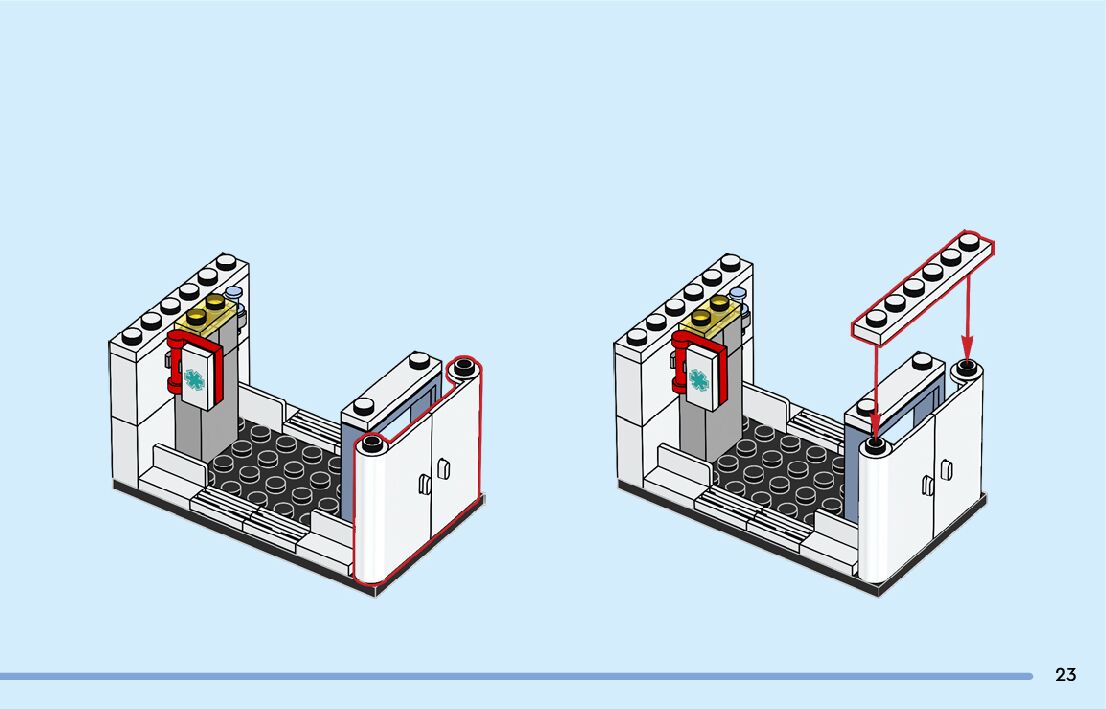 23