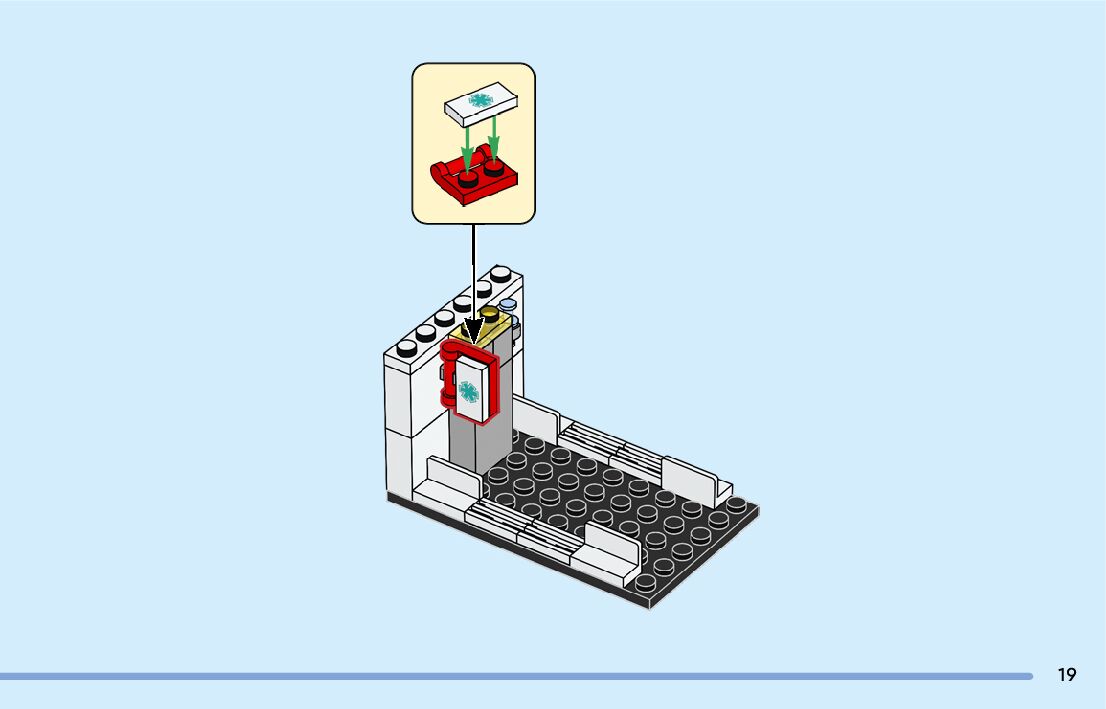 19