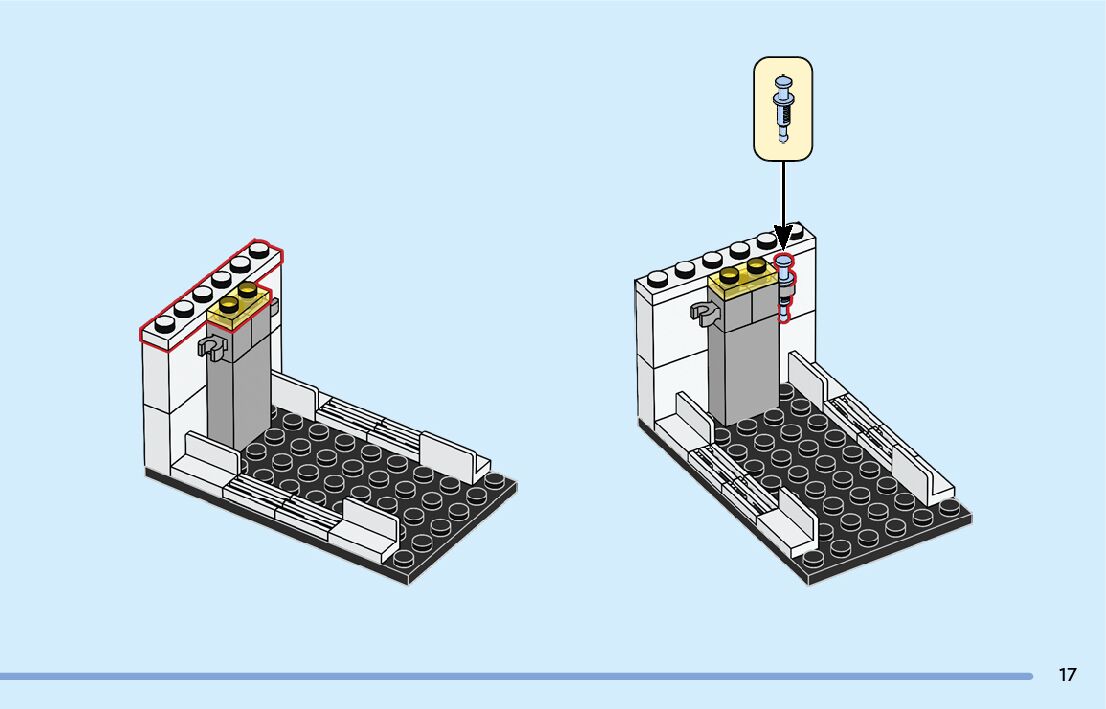 17