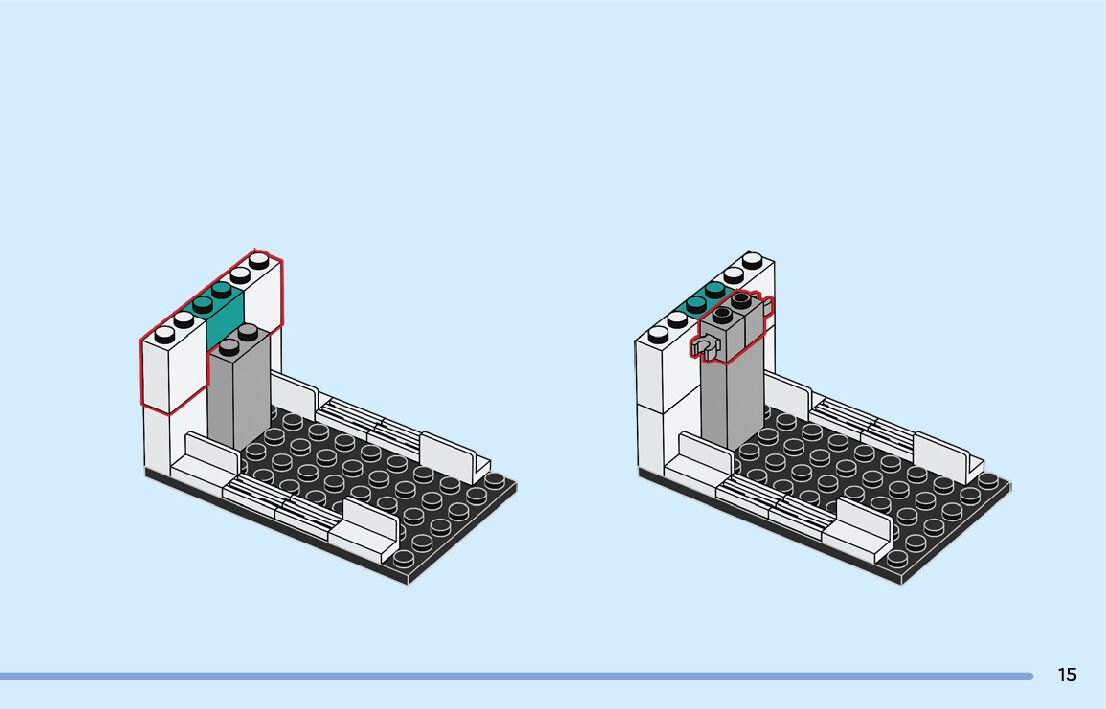 15