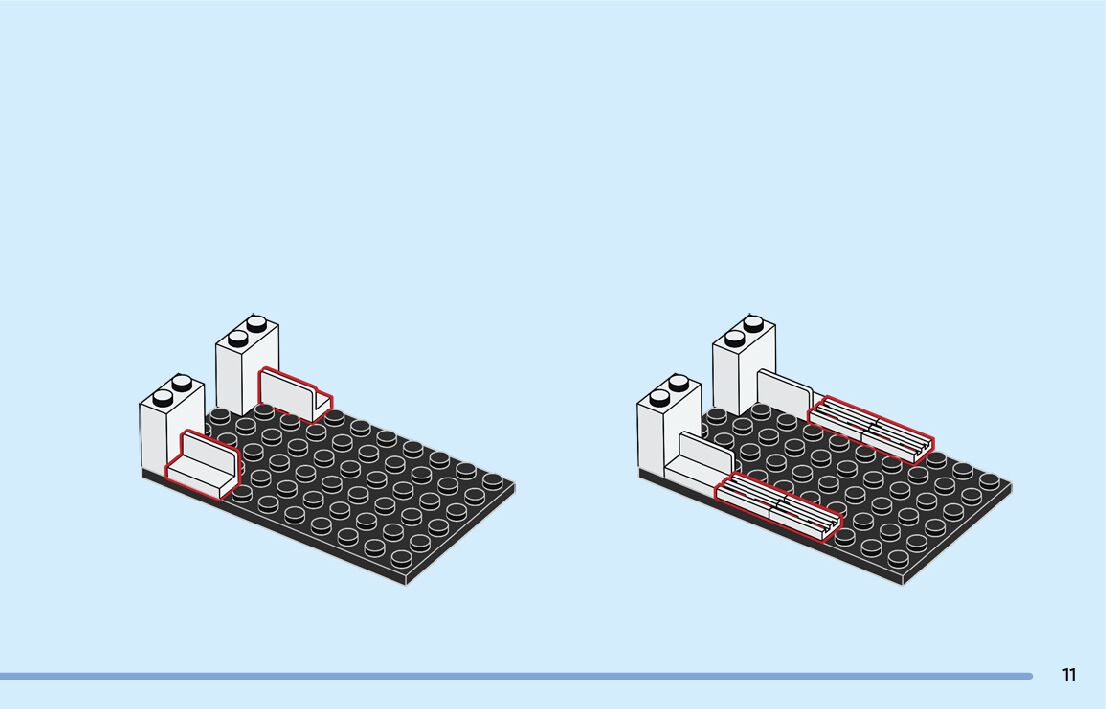 11