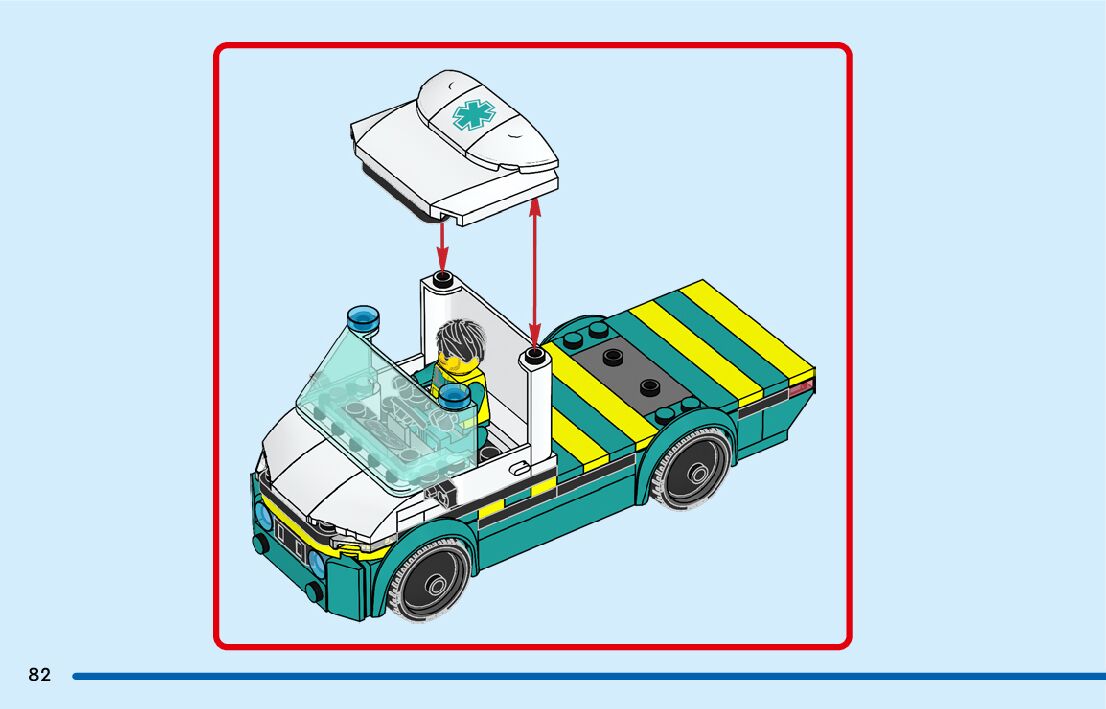 82