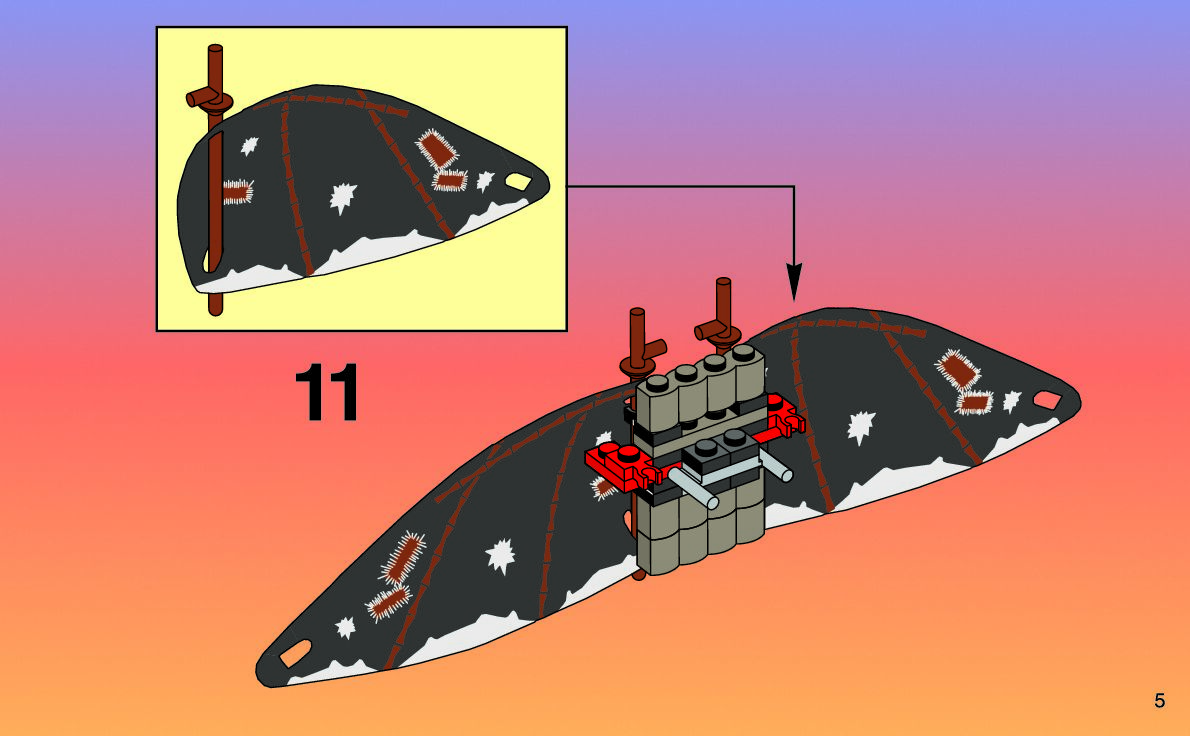 11

5