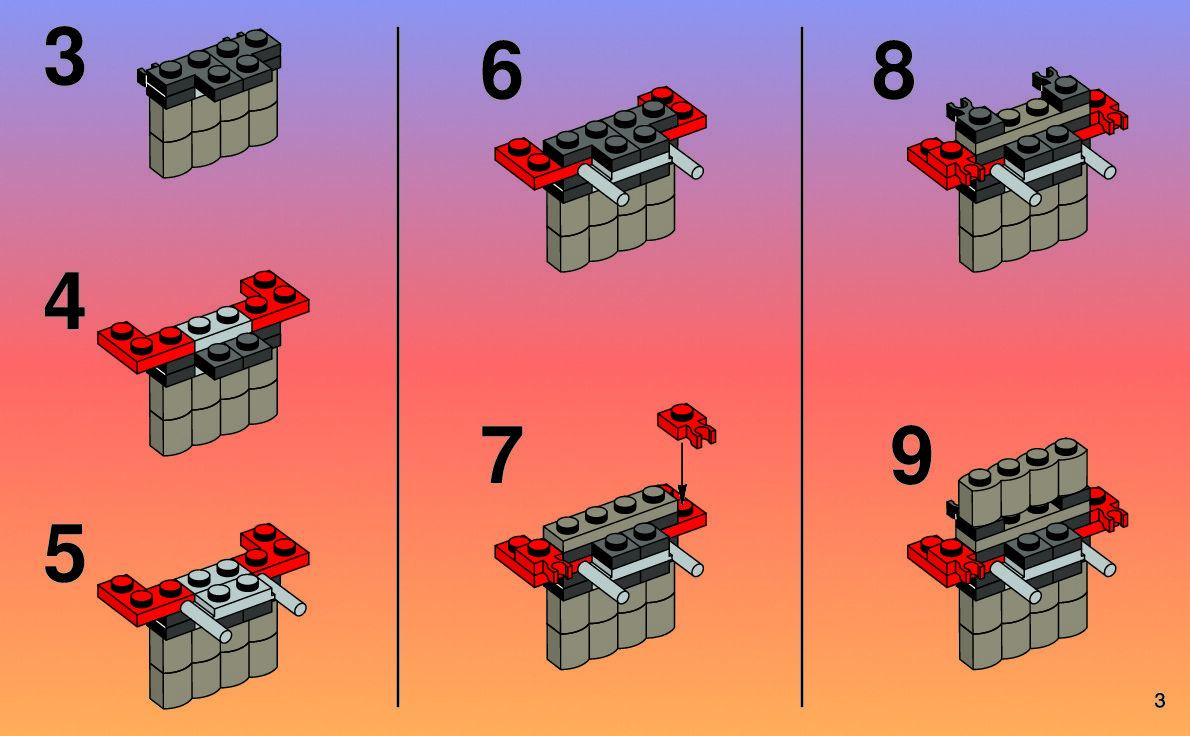 3

4

5

6

7

8

9

3