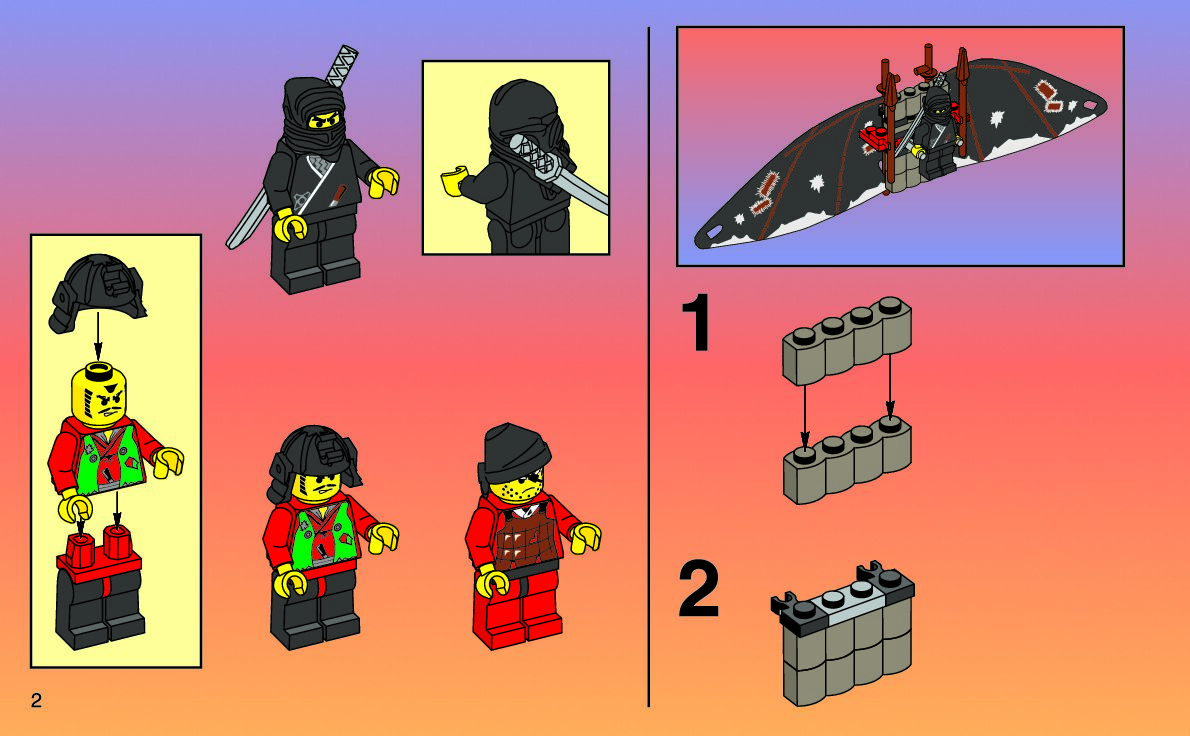 1

2

2