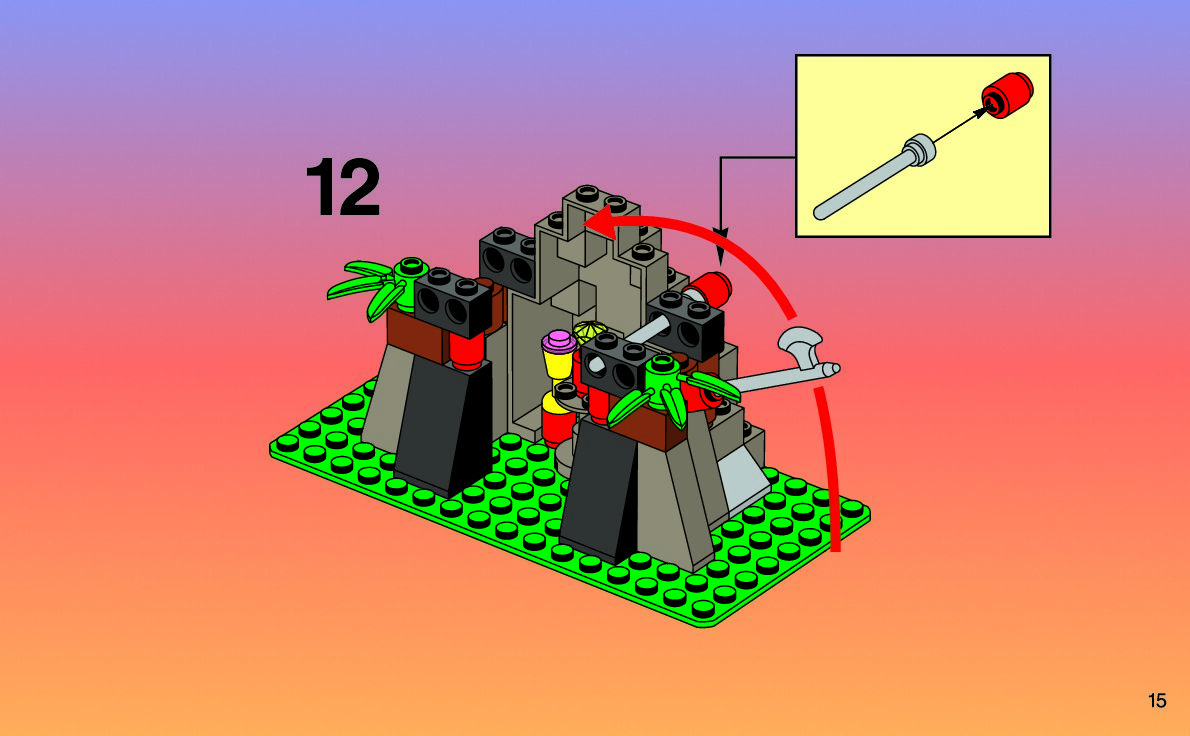 12

15