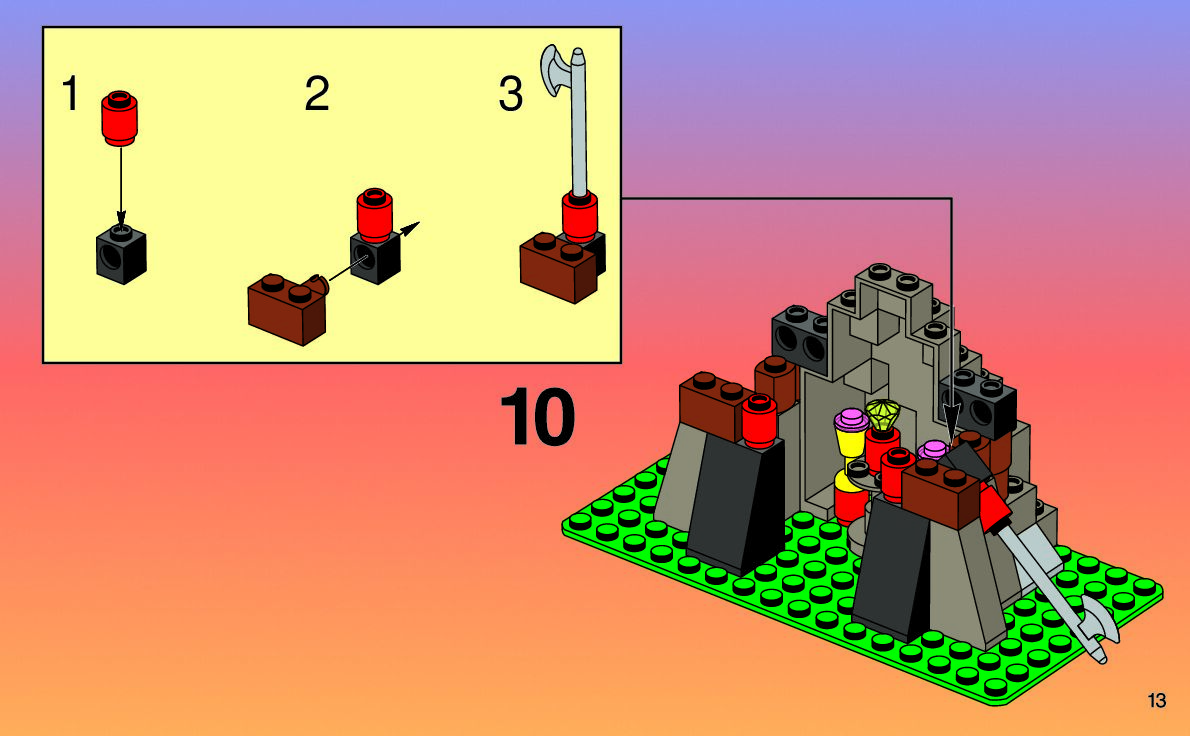 1 2 3

10

13