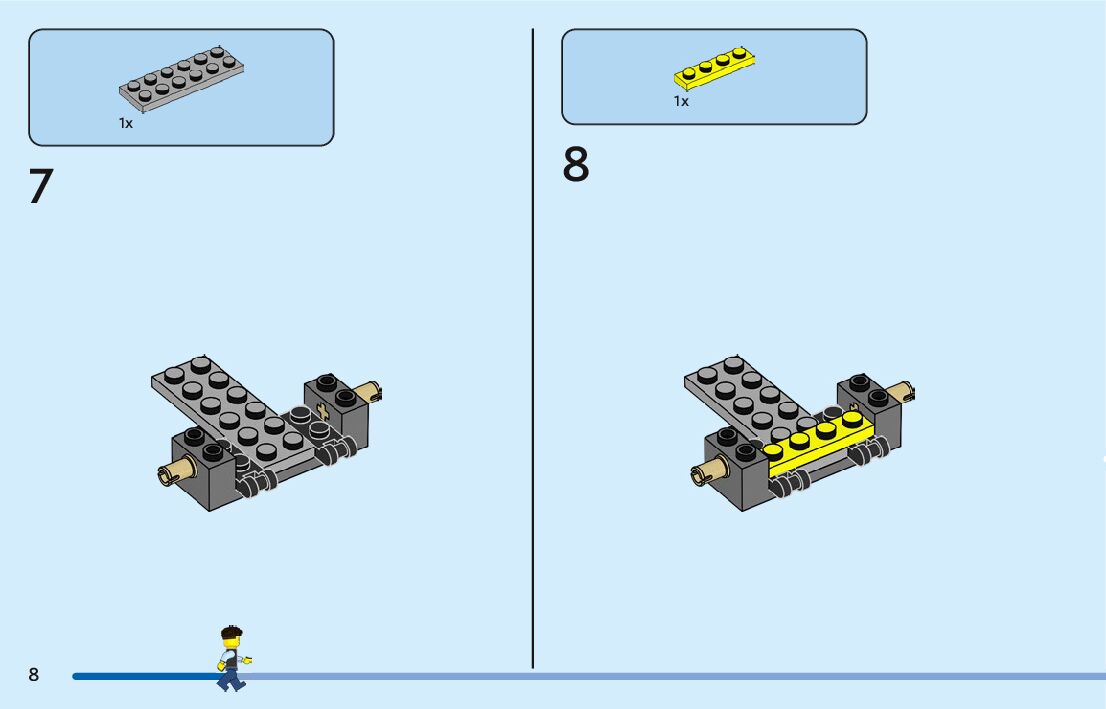 1x

7

1x

8

8