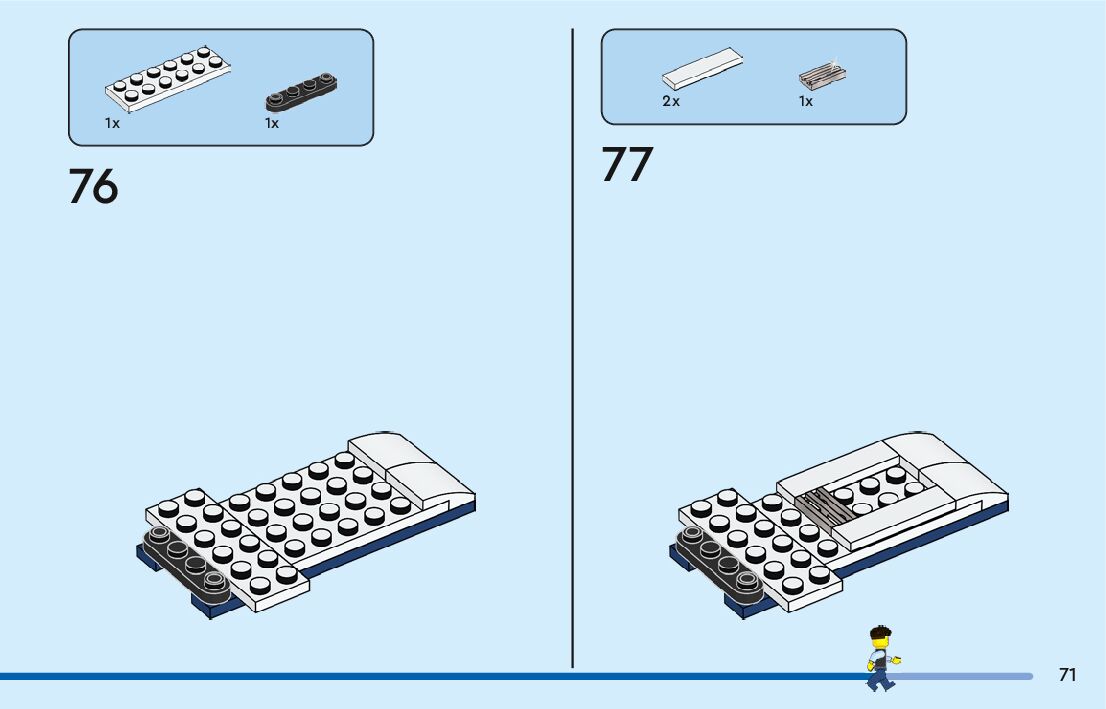 1x
1x

76

2x
1x

77

71