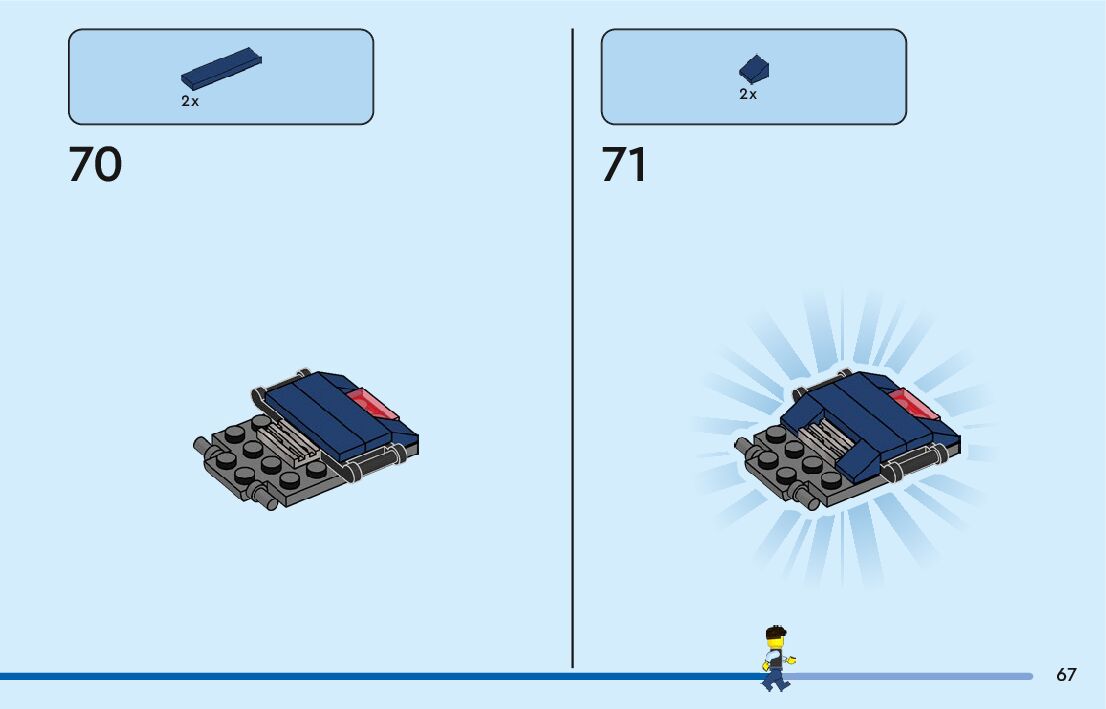 2x

70

2x

71

67