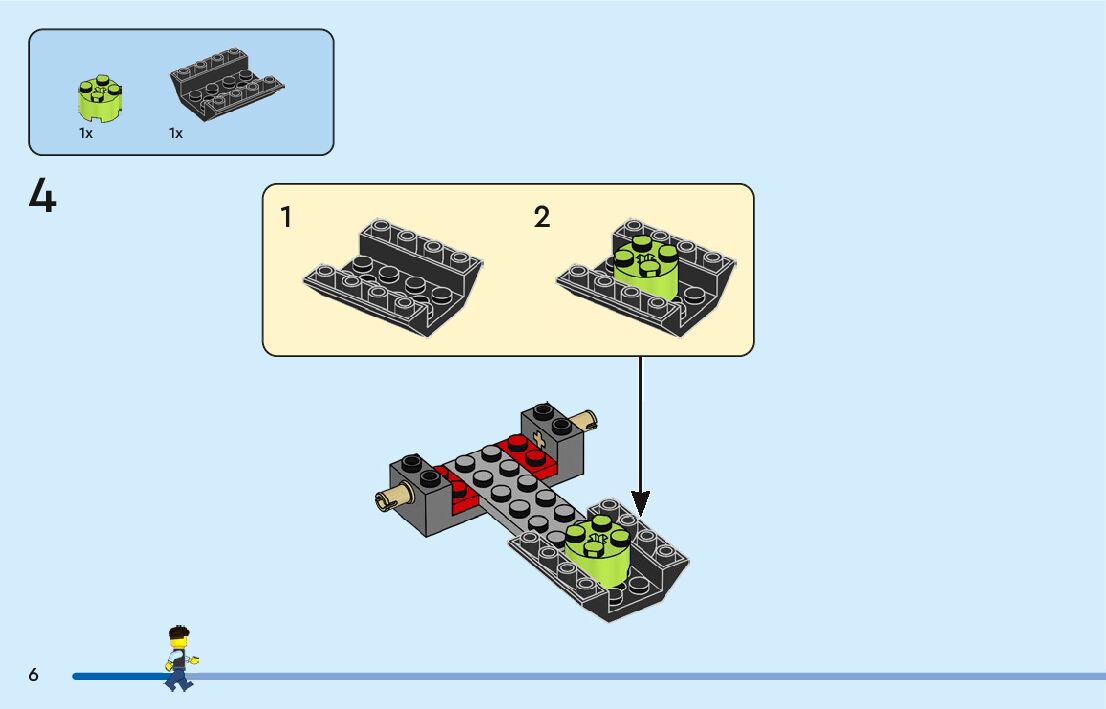 1x
1x

4

1
2

6