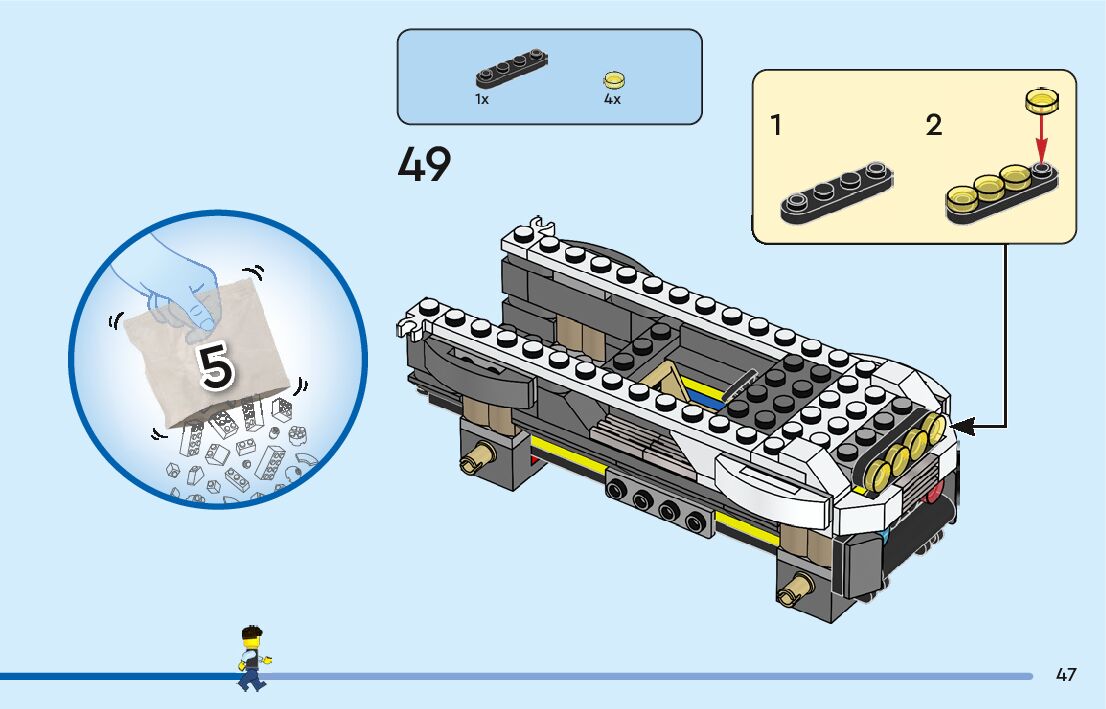 1x
4x

49

1
2

5

47