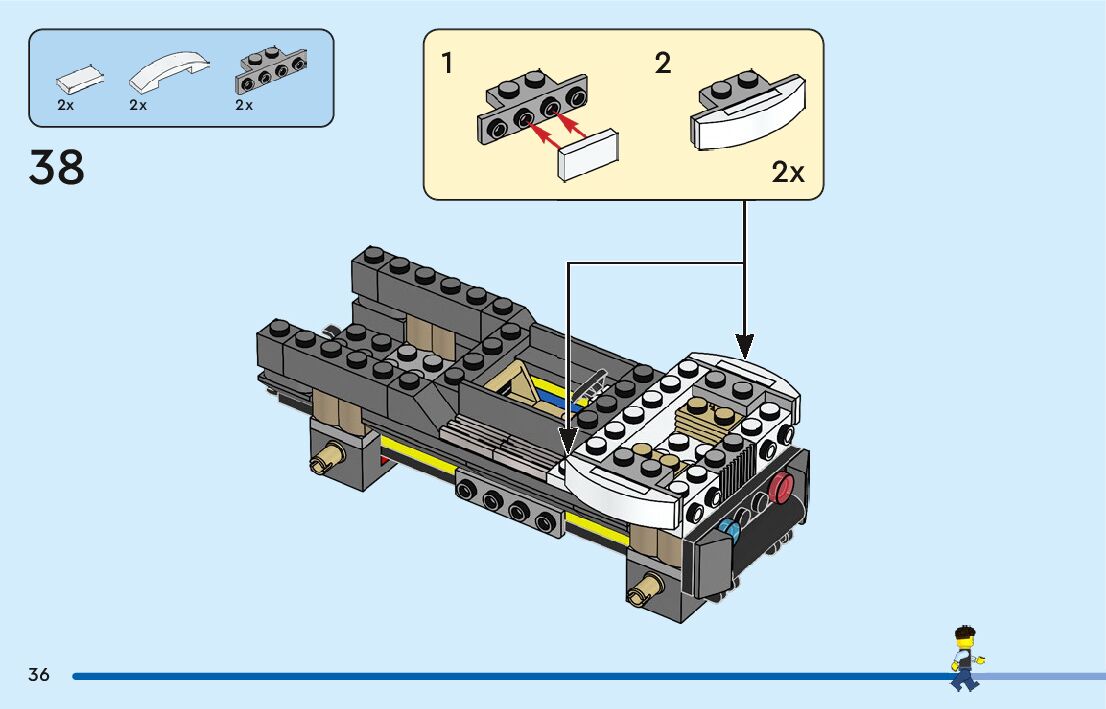 2x
2x
2x

38

1
2
2x

36