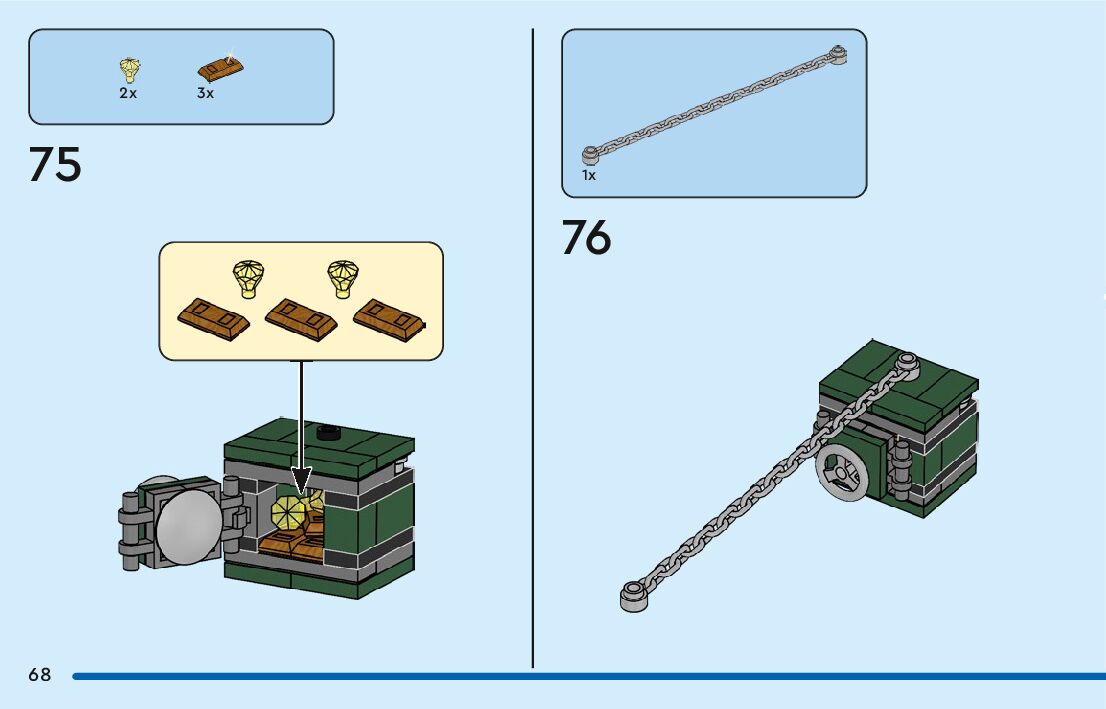 2x 3x

75

1x

76

68