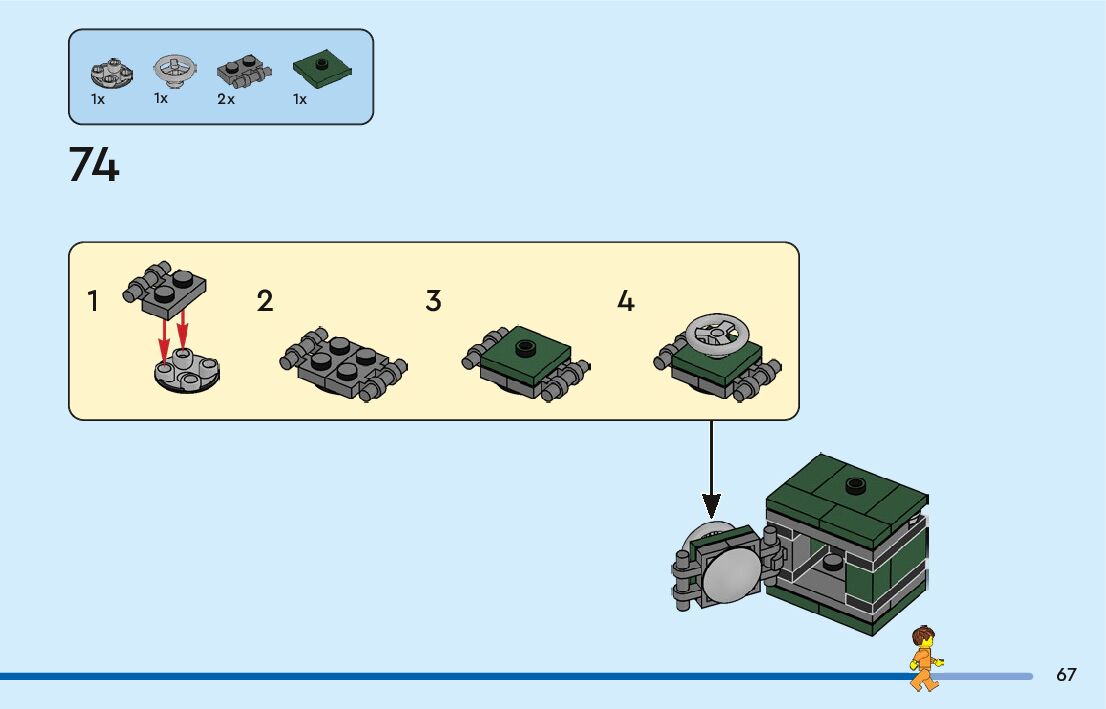 1x 1x 2x 1x

74

1 2 3 4

67