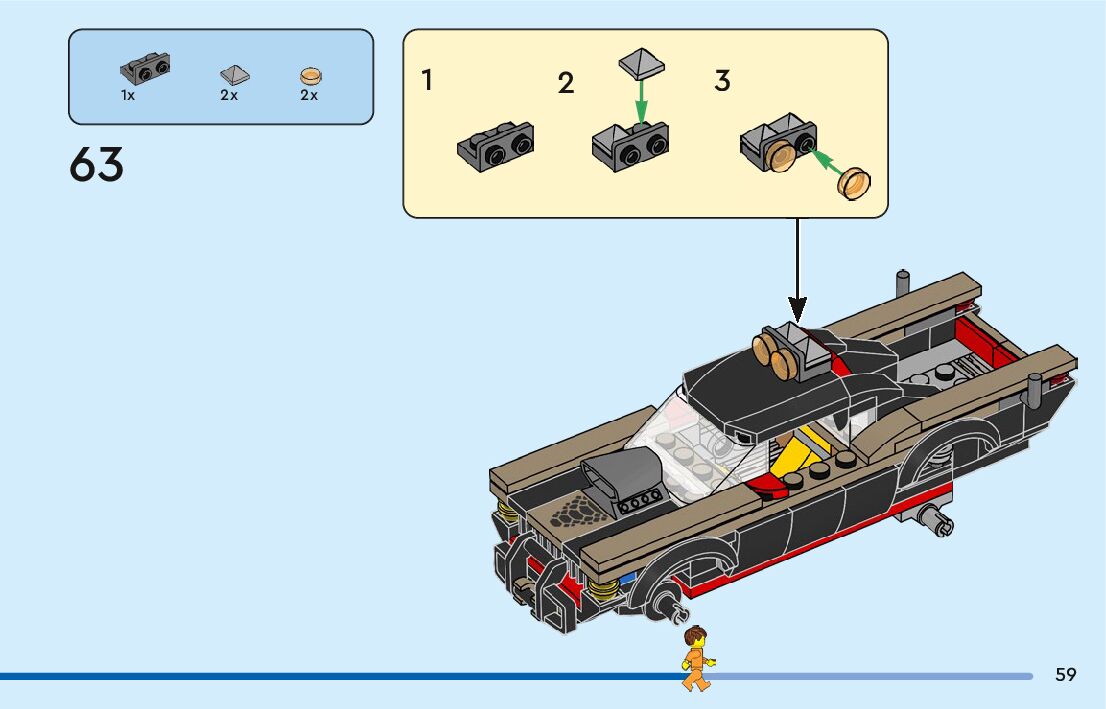 1x 2x 2x

63

1

2

3

59