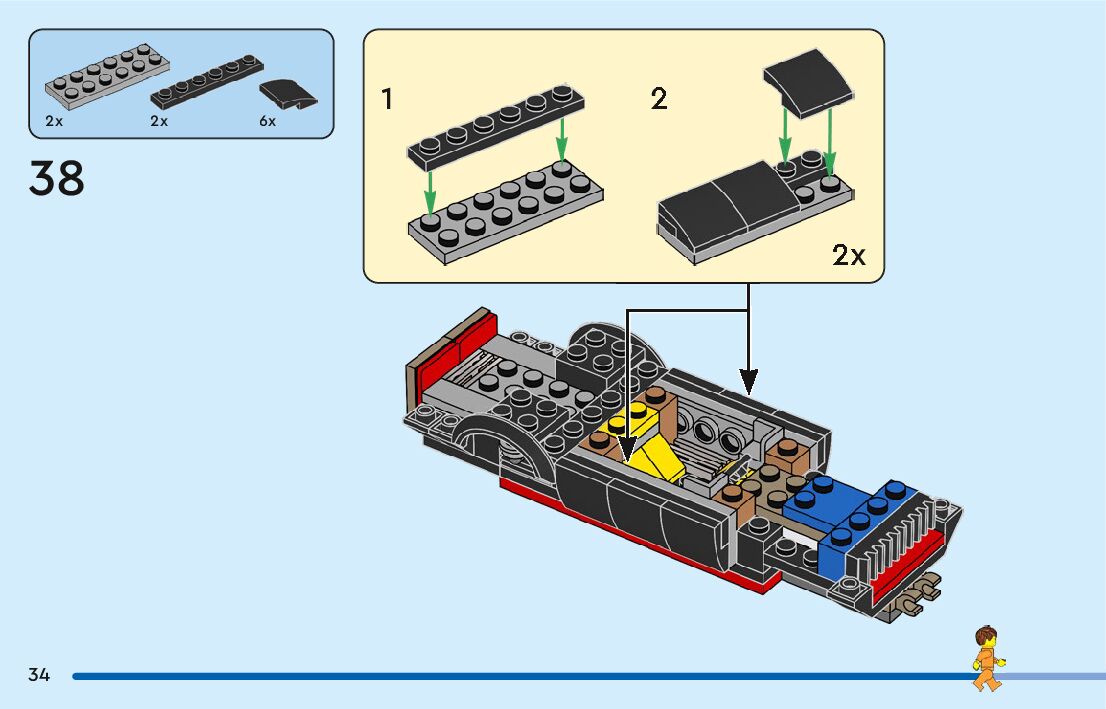 2x

2x

6x

38

1

2

2x

34