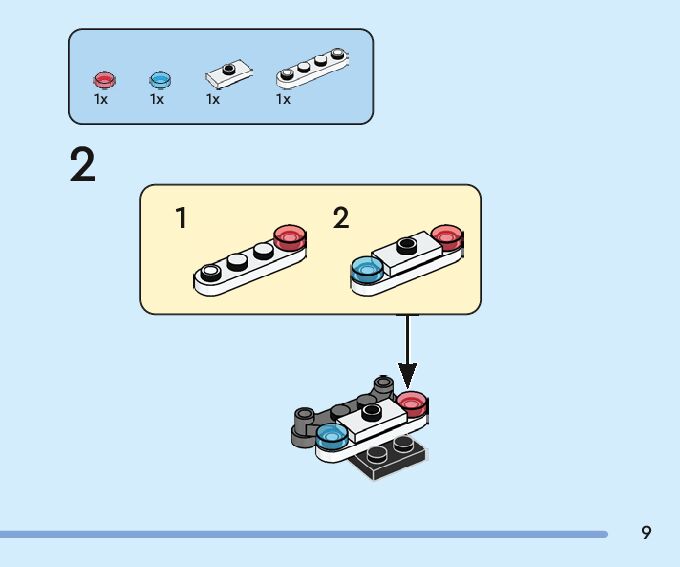 1x 1x 1x 1x

2

1

2

9