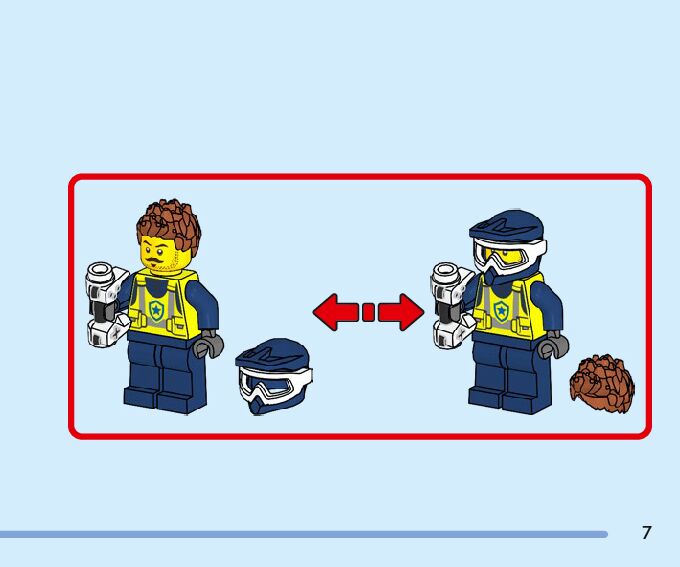 7