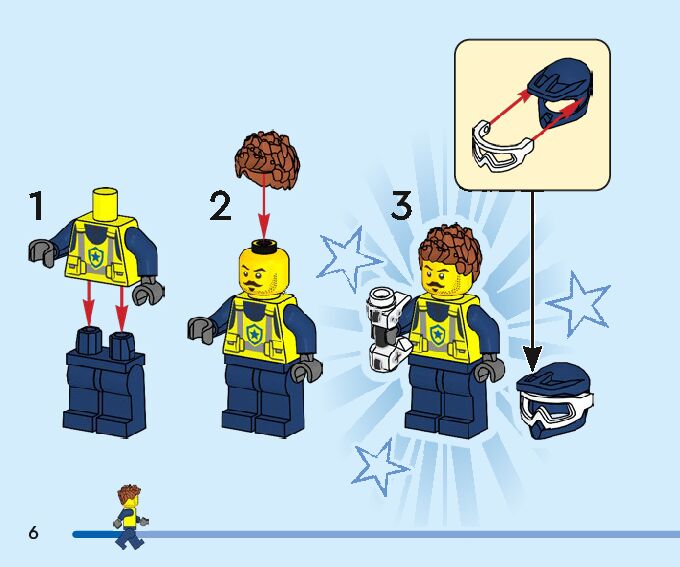 1

2

3

6