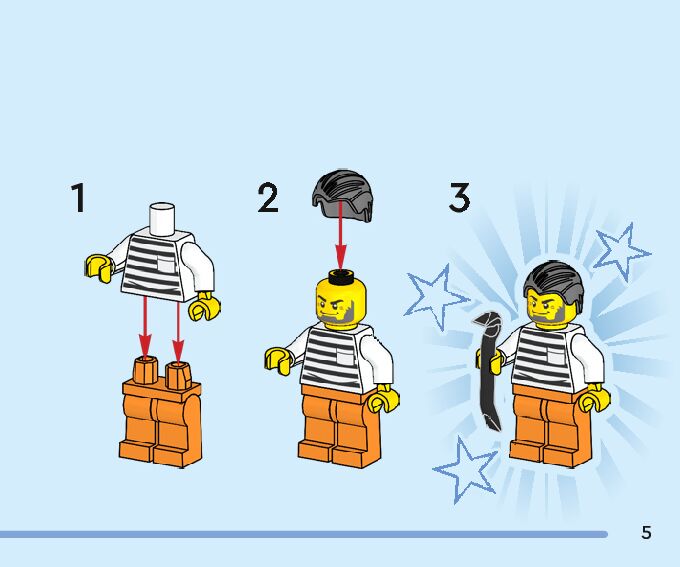 1

2

3

5