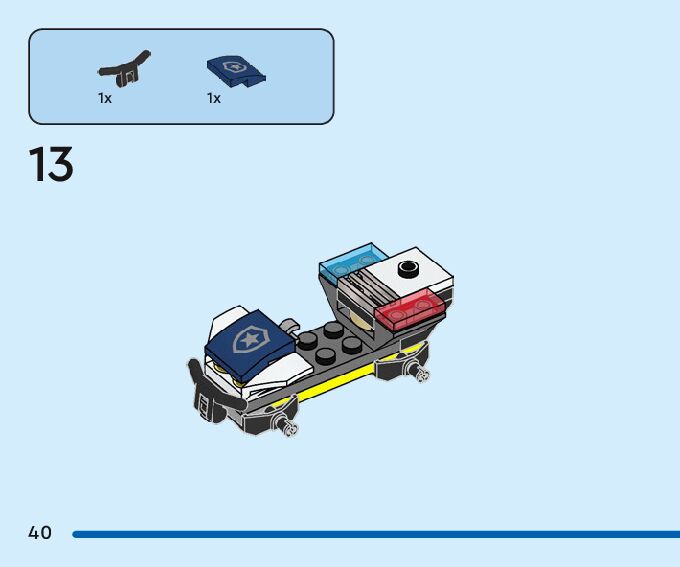 1x
1x

13

40