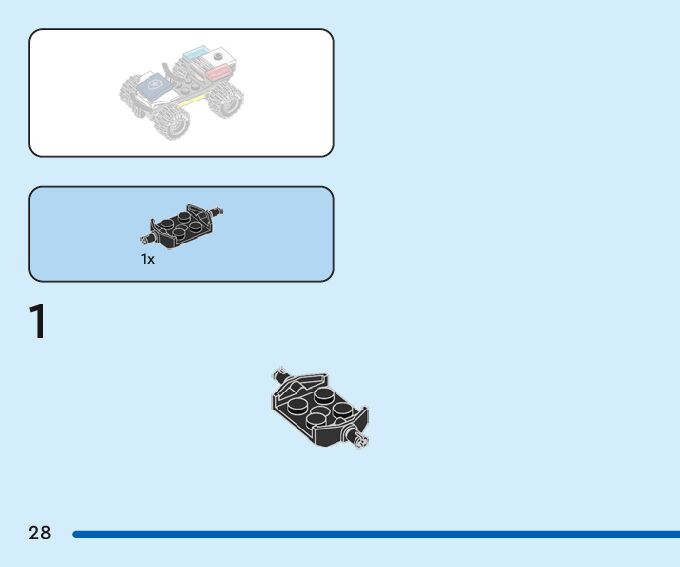 1x

1

28