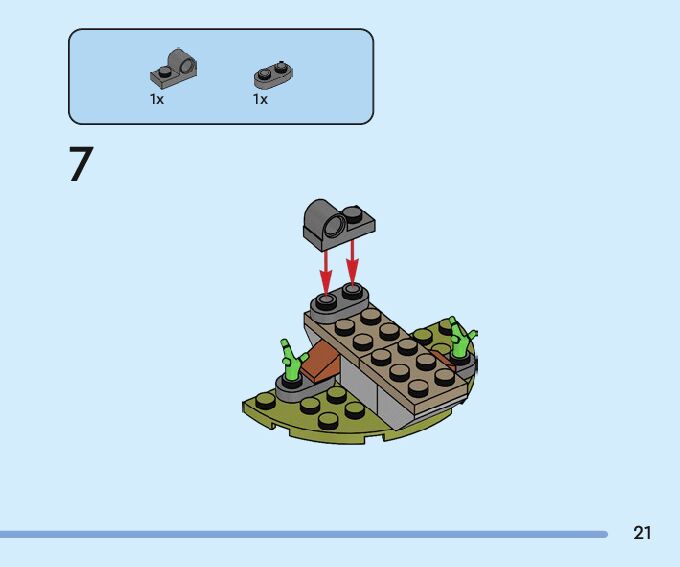 1x
1x

7

21