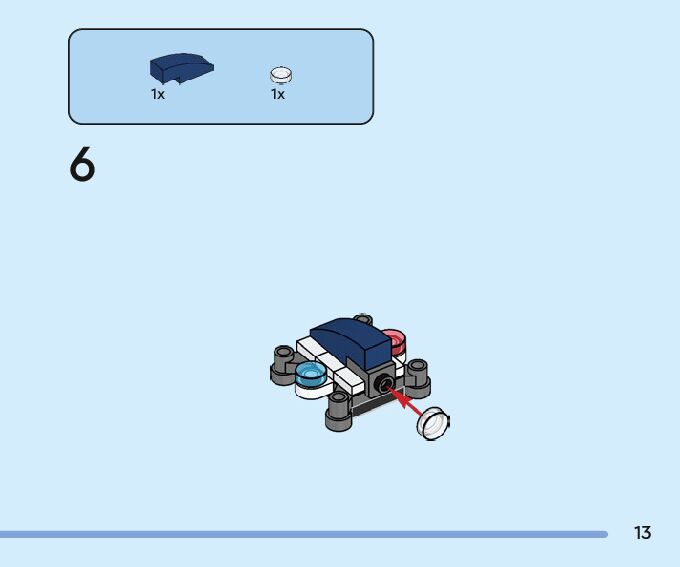 1x
1x

6

13