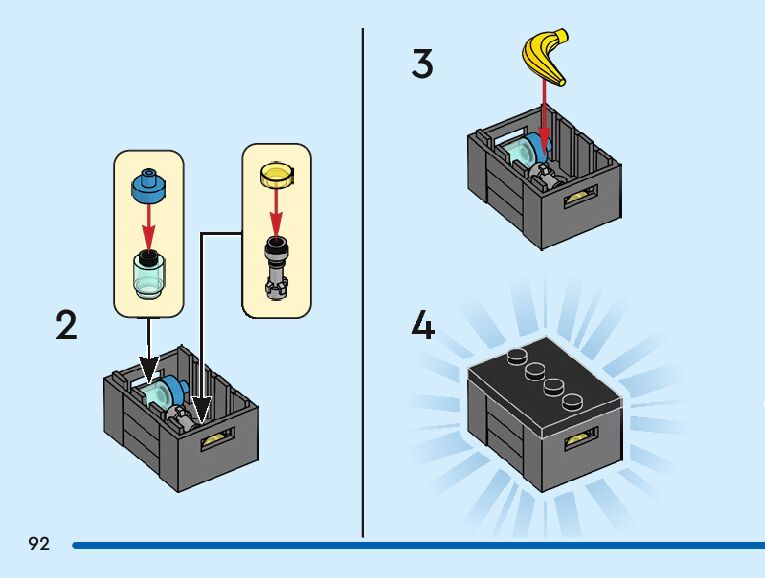 2

3

4

92