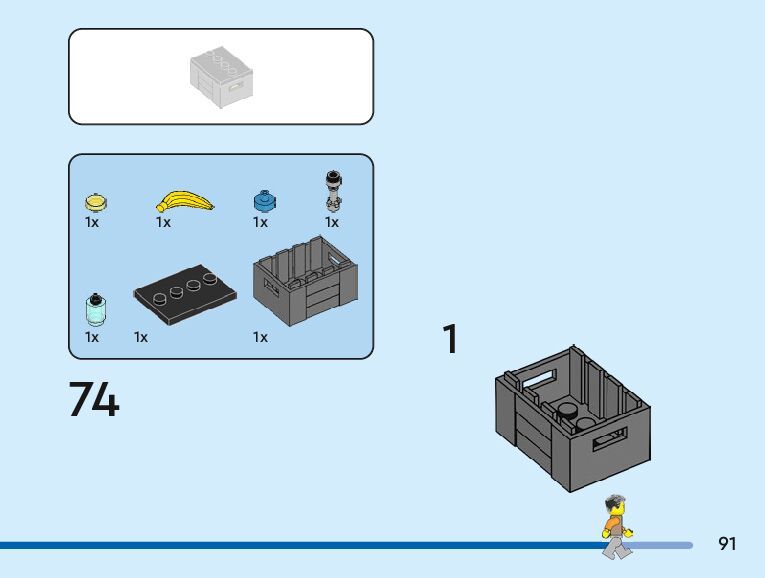 1x 1x 1x 1x

1x 1x 1x

74

1

91