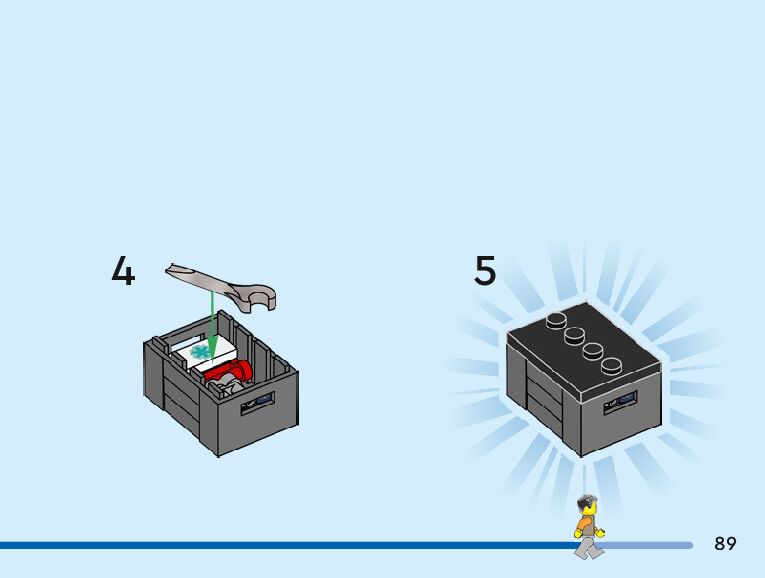 4

5

89