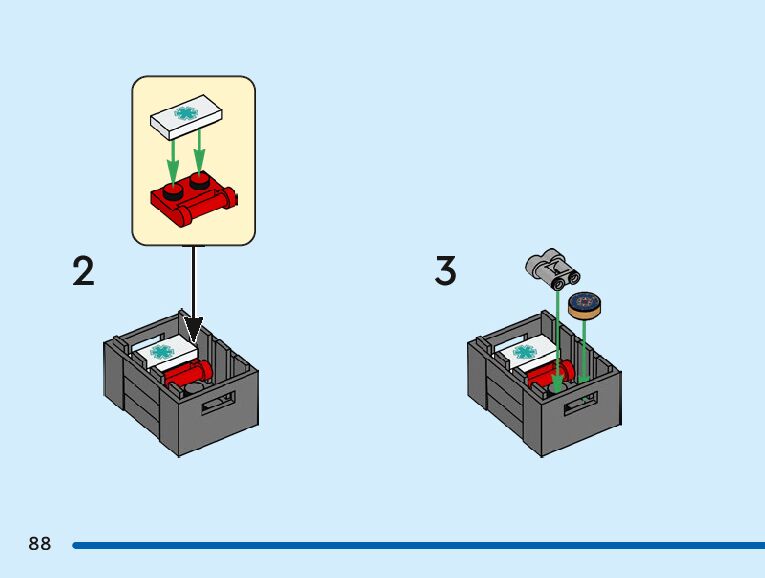 2

3

88