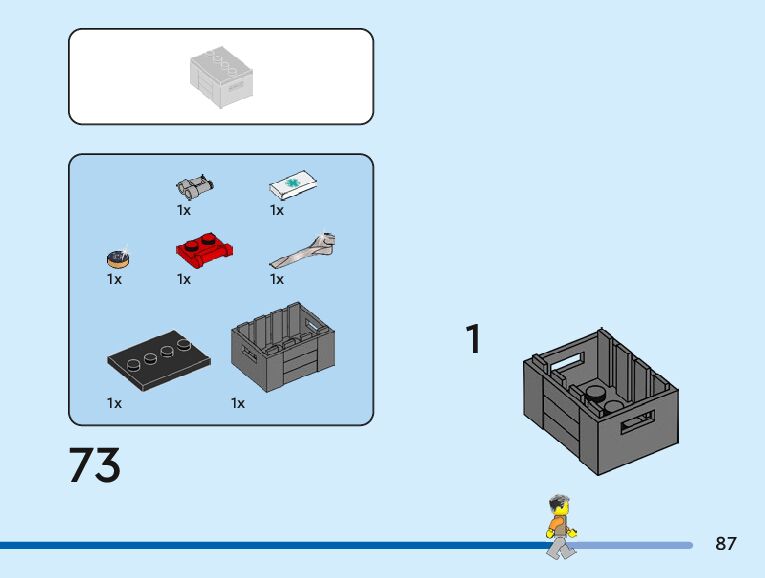 1x
1x
1x
1x
1x
1x
1x

73

1

87