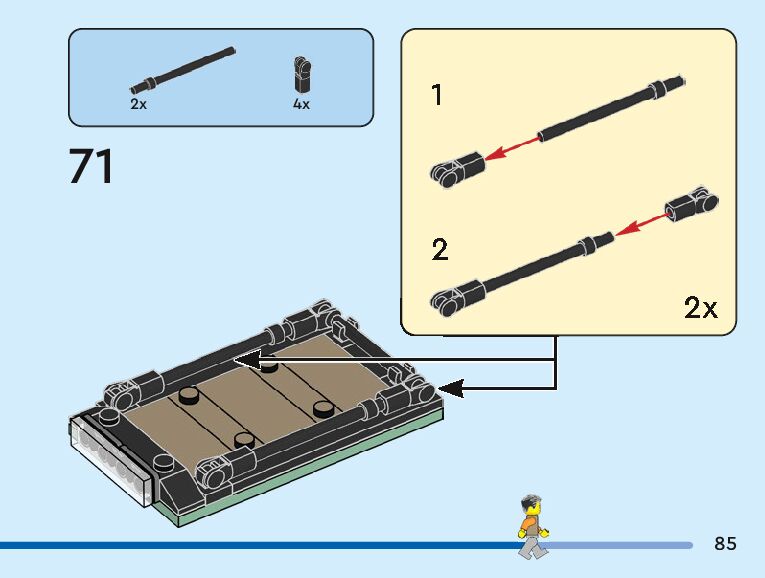 2x

4x

71

1

2

2x

85